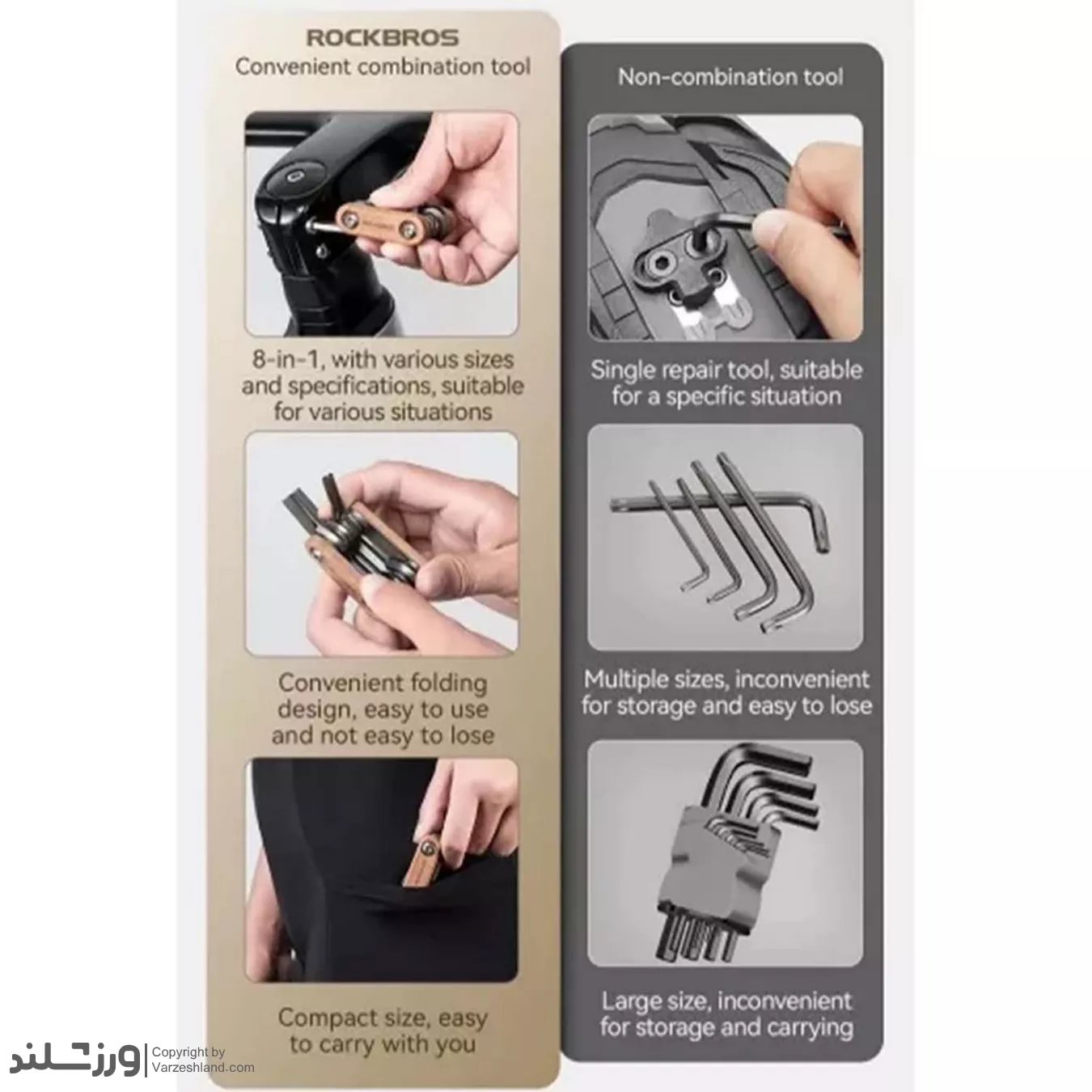 ROCKBROS
Convenient combination tool

8-in-1, with various sizes and specifications, suitable for various situations

Convenient folding design, easy to use and not easy to lose

Compact size, easy to carry with you

Non-combination tool

Single repair tool, suitable for a specific situation

Multiple sizes, inconvenient for storage and easy to lose

Large size, inconvenient for storage and carrying

ورزشلند
Copyright by
Varzeshland.com